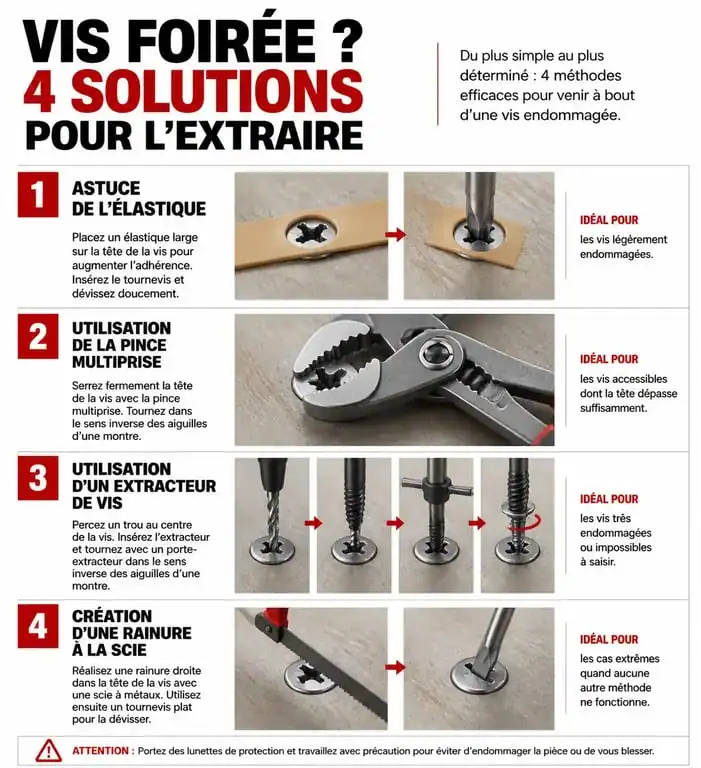 VIS FOIRÉE ?
4 SOLUTIONS
POUR L'EXTRAIRE

Du plus simple au plus déterminé : 4 méthodes efficaces pour venir à bout d'une vis endommagée.

1
ASTUCE DE L'ÉLASTIQUE
Placez un élastique large sur la tête de la vis pour augmenter l'adhérence. Insérez le tournevis et dévissez doucement.
IDÉAL POUR
les vis légèrement endommagées.

2
UTILISATION DE LA PINCE MULTIPRISE
Serrez fermement la tête de la vis avec la pince multiprise. Tournez dans le sens inverse des aiguilles d'une montre.
IDÉAL POUR
les vis accessibles dont la tête dépasse suffisamment.

3
UTILISATION D'UN EXTRACTEUR DE VIS
Percez un trou au centre de la vis. Insérez l'extracteur et tournez avec un porte-extracteur dans le sens inverse des aiguilles d'une montre.
IDÉAL POUR
les vis très endommagées ou impossibles à saisir.

4
CRÉATION D'UNE RAINURE À LA SCIE
Réalisez une rainure droite dans la tête de la vis avec une scie à métaux. Utilisez ensuite un tournevis plat pour la dévisser.
IDÉAL POUR
les cas extrêmes quand aucune autre méthode ne fonctionne.

ATTENTION : Portez des lunettes de protection et travaillez avec précaution pour éviter d'endommager la pièce ou de vous blesser.